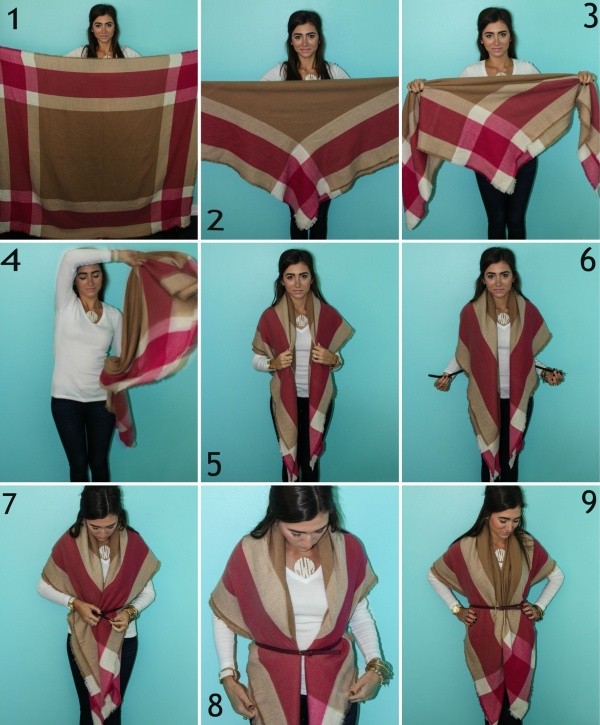 1
2
3
4
5
6
7
8
9